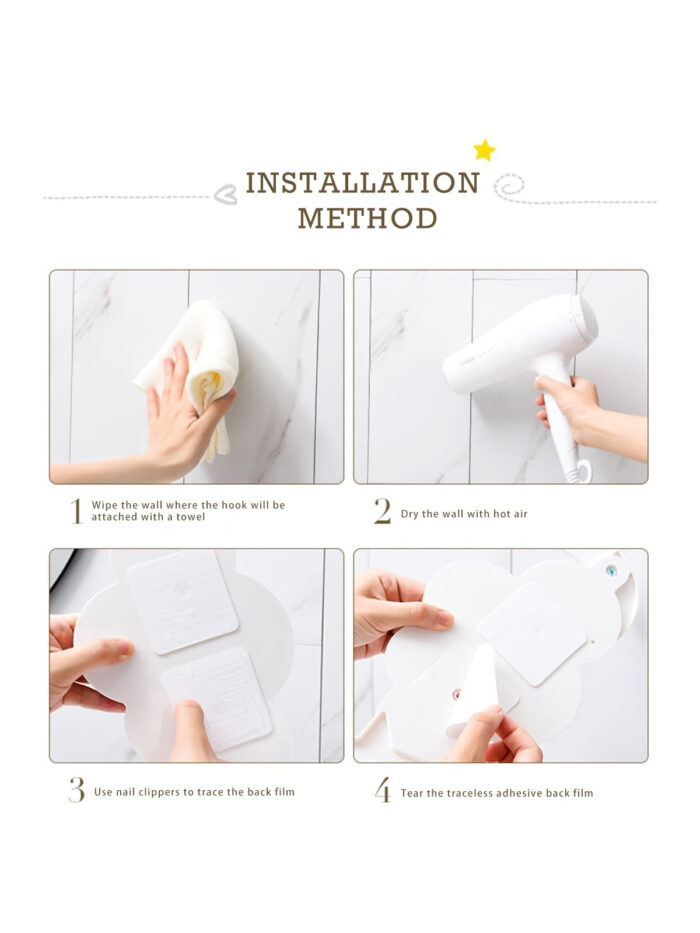 INSTALLATION METHOD

1 Wipe the wall where the hook will be attached with a towel

2 Dry the wall with hot air

3 Use nail clippers to trace the back film

4 Tear the traceless adhesive back film