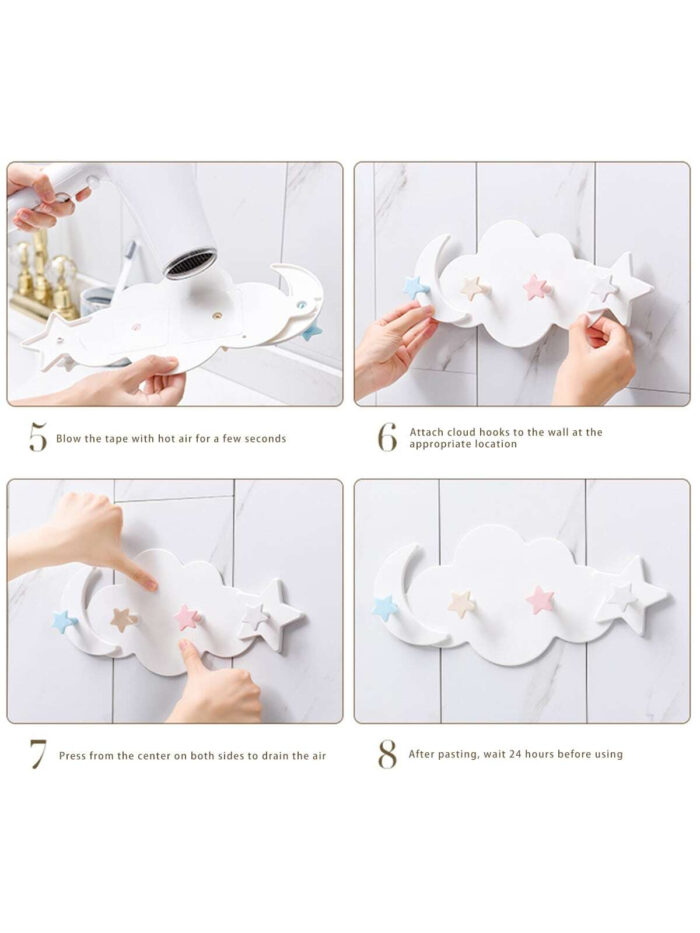 5 Blow the tape with hot air for a few seconds

6 Attach cloud hooks to the wall at the appropriate location

7 Press from the center on both sides to drain the air

8 After pasting, wait 24 hours before using